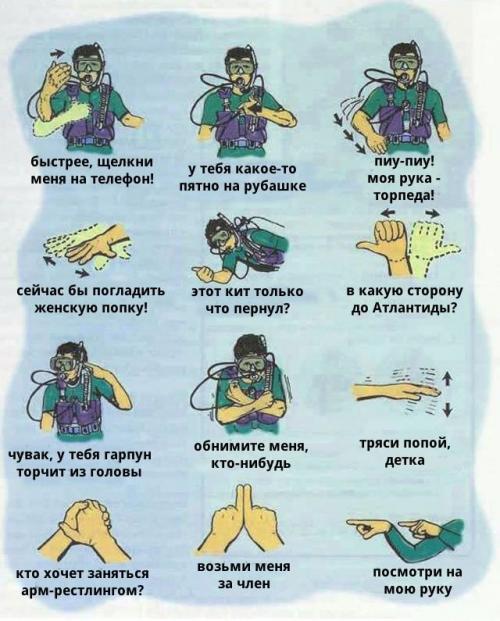 быстрее, щелкни меня на телефон!

у тебя какое-то пятно на рубашке

пиу-пиу! моя рука - торпеда!

сейчас бы погладить женскую попку!

этот кит только что пернул?

в какую сторону до Атлантиды?

чувак, у тебя гарпун торчит из головы

обнимите меня, кто-нибудь

тряси попой, детка

кто хочет заняться арм-рестлингом?

возьми меня за член

посмотри на мою руку